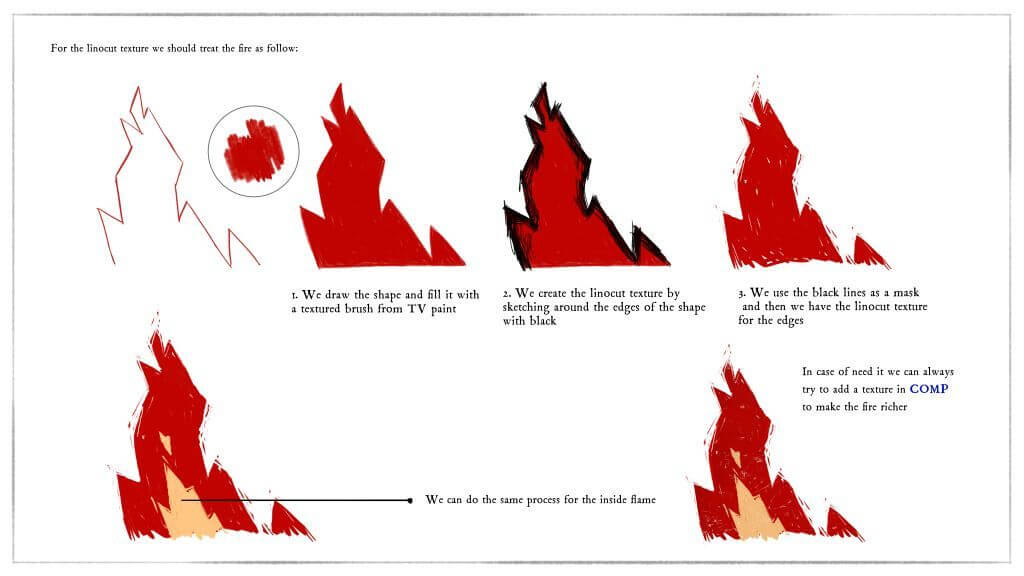 For the linocut texture we should treat the fire as follow:

1. We draw the shape and fill it with a textured brush from TV paint

2. We create the linocut texture by sketching around the edges of the shape with black

3. We use the black lines as a mask and then we have the linocut texture for the edges

In case of need it we can always try to add a texture in COMP to make the fire richer

We can do the same process for the inside flame