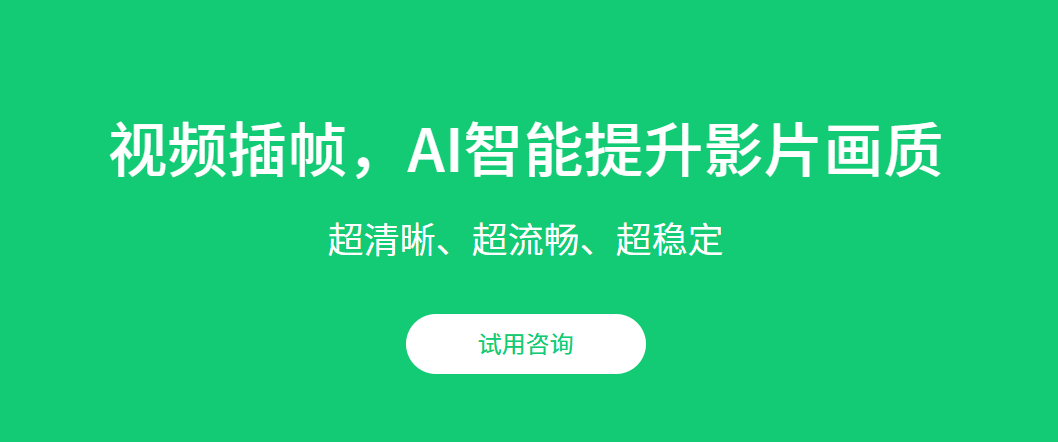 视频插帧，AI智能提升影片画质

超清晰、超流畅、超稳定

试用咨询