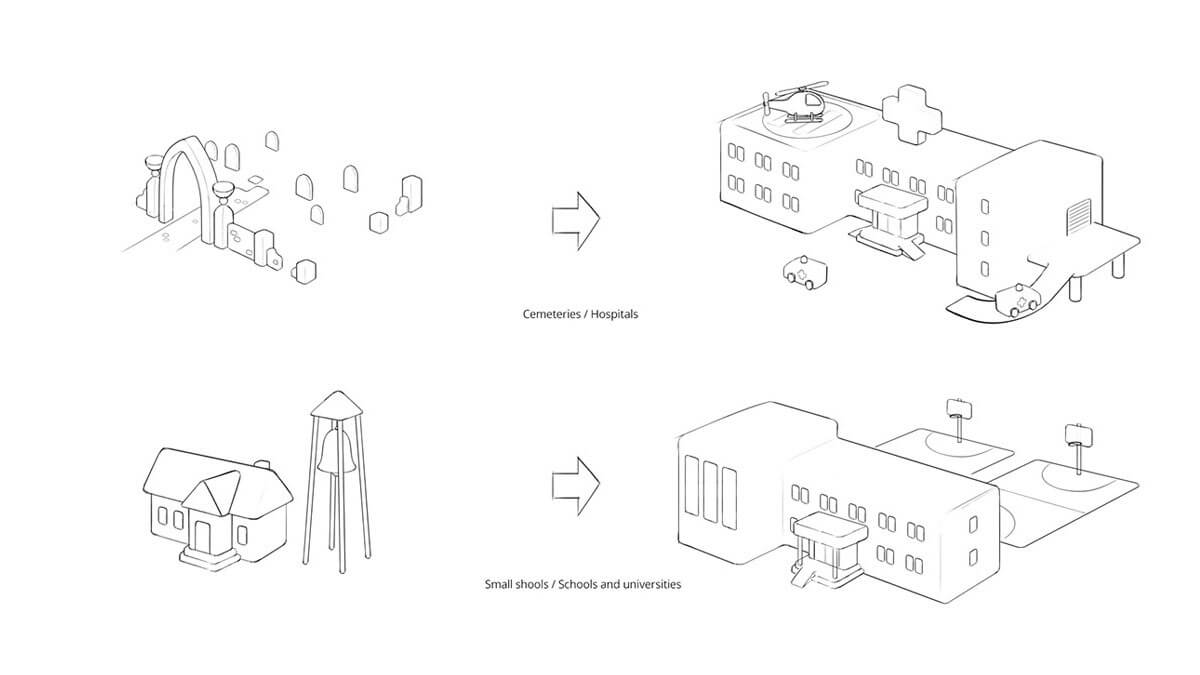 Cemeteries / Hospitals

Small shools / Schools and universities